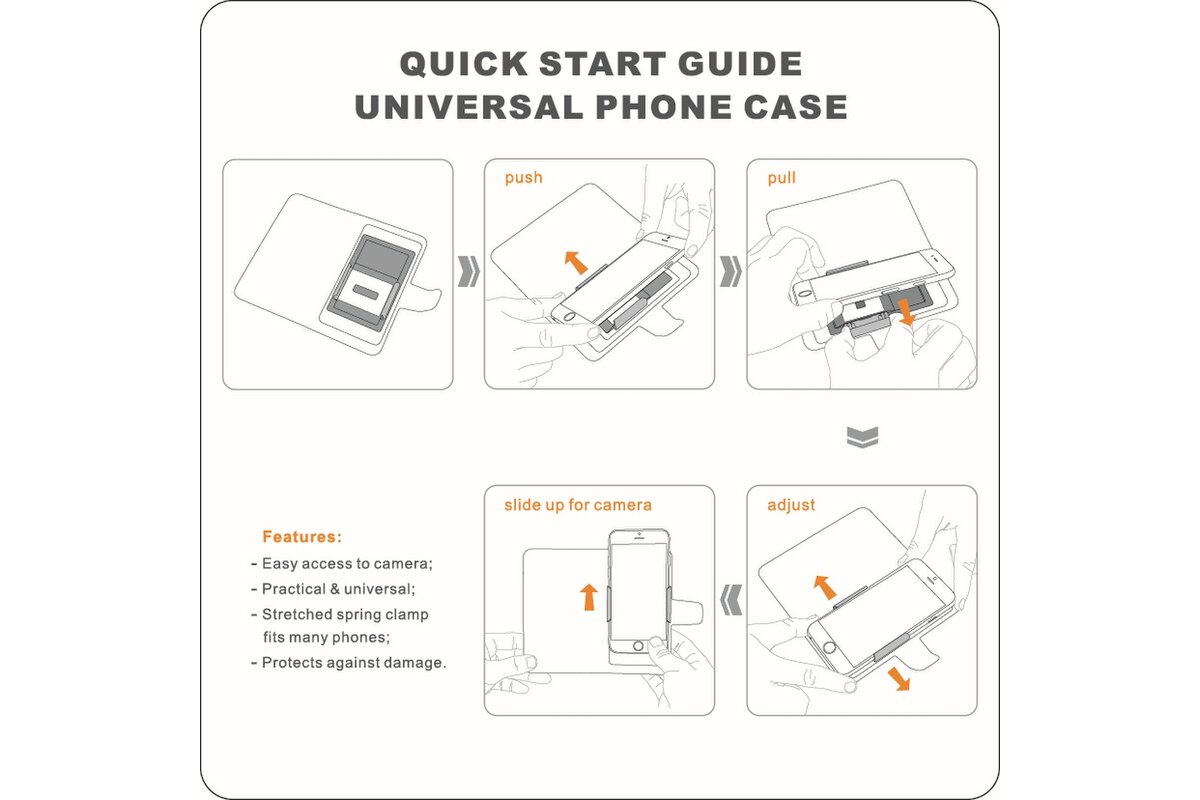 QUICK START GUIDE
UNIVERSAL PHONE CASE

push

pull

adjust

slide up for camera

Features:
- Easy access to camera;
- Practical & universal;
- Stretched spring clamp fits many phones;
- Protects against damage.