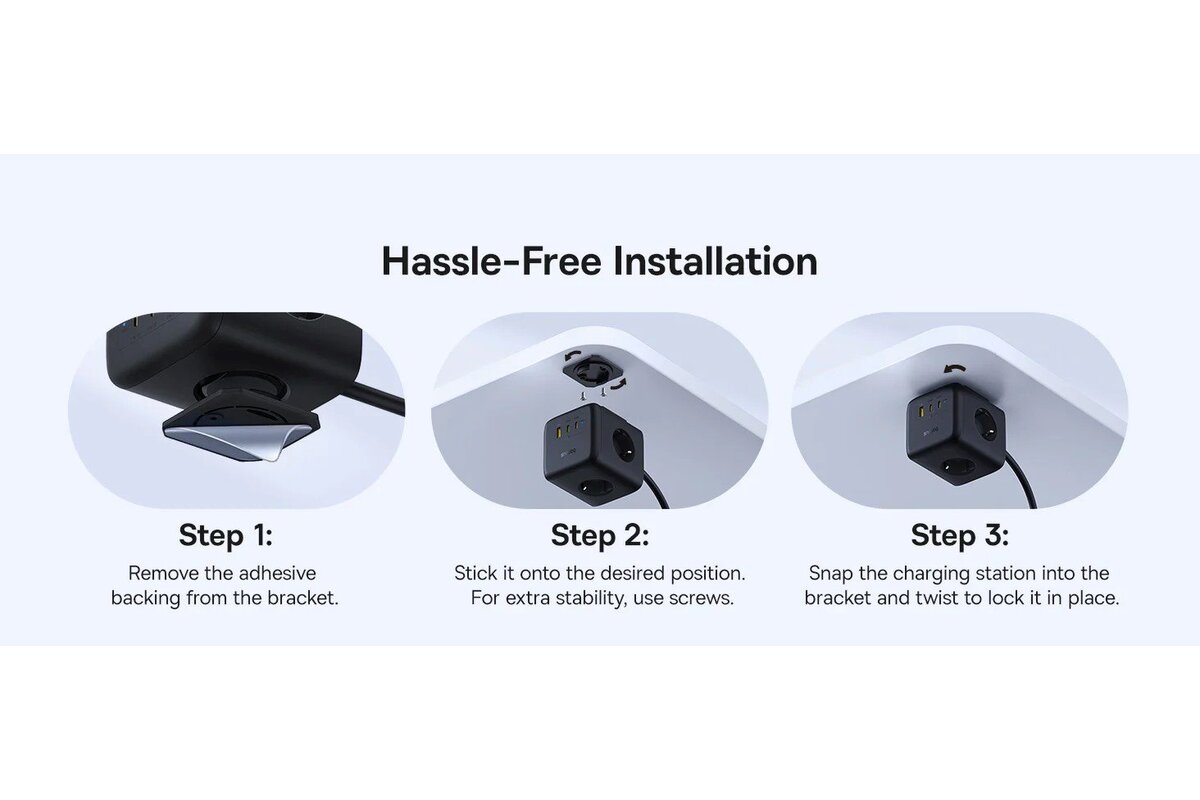 Hassle-Free Installation

Step 1:
Remove the adhesive backing from the bracket.

Step 2:
Stick it onto the desired position. For extra stability, use screws.

Step 3:
Snap the charging station into the bracket and twist to lock it in place.